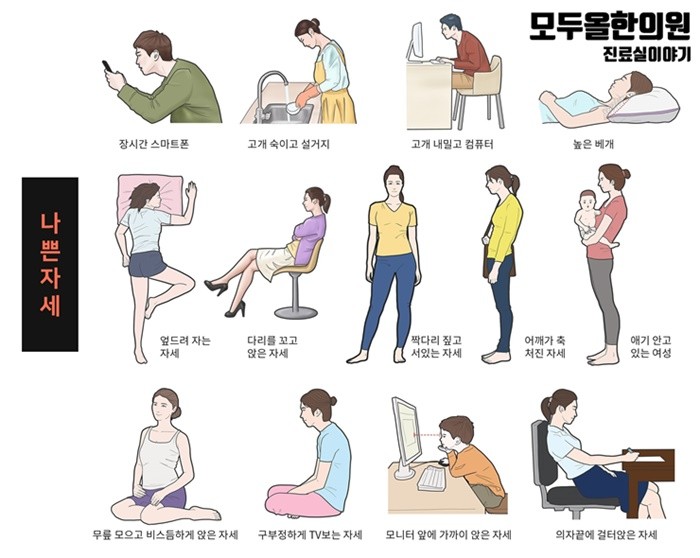 모두올한의원
진료실이야기

장시간 스마트폰

고개 숙이고 설거지

고개 내밀고 컴퓨터

높은 베개

나쁜자세

엎드려 자는 자세

다리를 꼬고 앉은 자세

짝다리 짚고 서있는 자세

어깨가 축 처진 자세

애기 안고 있는 여성

무릎 모으고 비스듬하게 앉은 자세

구부정하게 TV보는 자세

모니터 앞에 가까이 앉은 자세

의자끝에 걸터앉은 자세